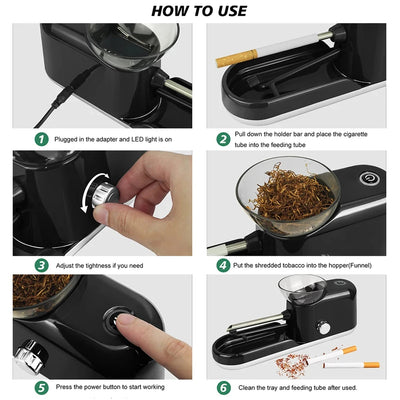 HOW TO USE

1 Plugged in the adapter and LED light is on

2 Pull down the holder bar and place the cigarette tube into the feeding tube

3 Adjust the tightness if you need

4 Put the shredded tobacco into the hopper(Funnel)

5 Press the power button to start working

6 Clean the tray and feeding tube after used.